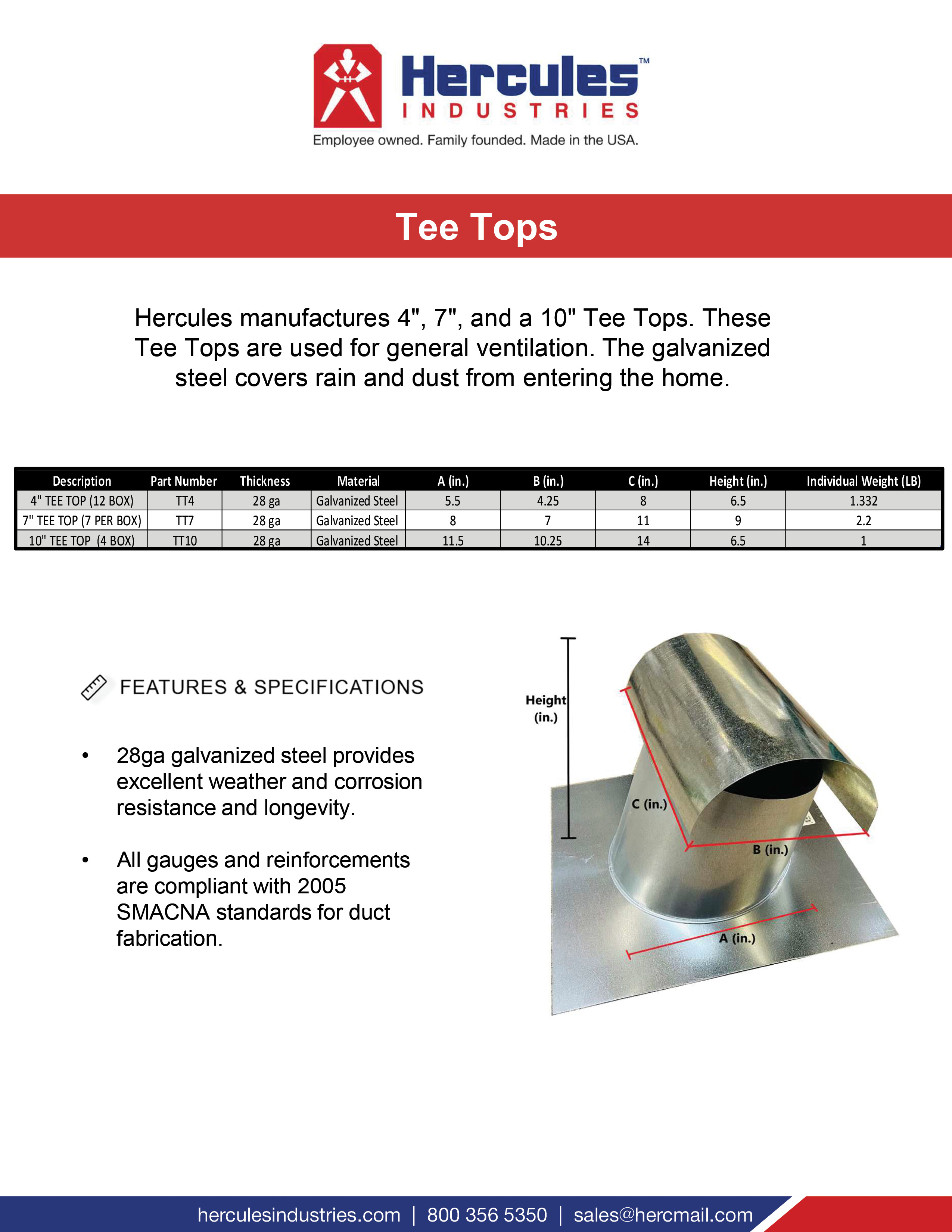 Hercules™
INDUSTRIES
Employee owned. Family founded. Made in the USA.

Tee Tops

Hercules manufactures 4", 7", and a 10" Tee Tops. These Tee Tops are used for general ventilation. The galvanized steel covers rain and dust from entering the home.

| Description | Part Number | Thickness | Material | A (in.) | B (in.) | C (in.) | Height (in.) | Individual Weight (LB) |
|---|---|---|---|---|---|---|---|---|
| 4" TEE TOP (12 BOX) | TT4 | 28 ga | Galvanized Steel | 5.5 | 4.25 | 8 | 6.5 | 1.332 |
| 7" TEE TOP (7 PER BOX) | TT7 | 28 ga | Galvanized Steel | 8 | 7 | 11 | 9 | 2.2 |
| 10" TEE TOP (4 BOX) | TT10 | 28 ga | Galvanized Steel | 11.5 | 10.25 | 14 | 6.5 | 1 |

FEATURES & SPECIFICATIONS

• 28ga galvanized steel provides excellent weather and corrosion resistance and longevity.

• All gauges and reinforcements are compliant with 2005 SMACNA standards for duct fabrication.

Height (in.)
C (in.)
B (in.)
A (in.)

herculesindustries.com | 800 356 5350 | sales@hercmail.com